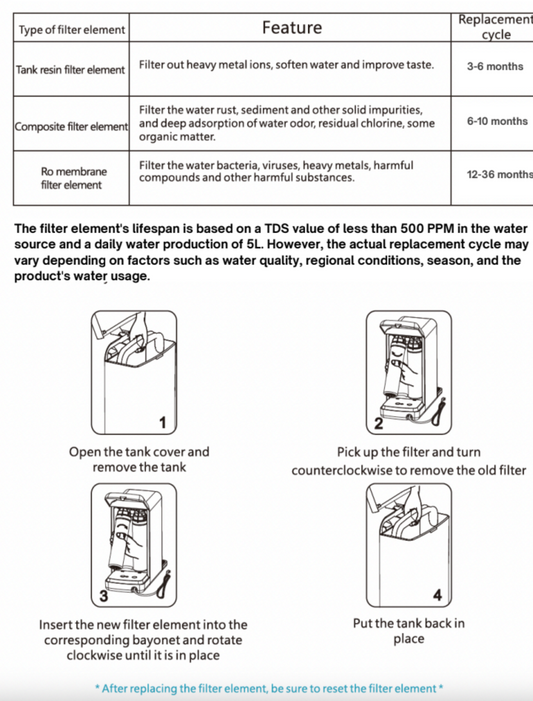 | Type of filter element | Feature | Replacement cycle |
|---|---|---|
| Tank resin filter element | Filter out heavy metal ions, soften water and improve taste. | 3-6 months |
| Composite filter element | Filter the water rust, sediment and other solid impurities, and deep adsorption of water odor, residual chlorine, some organic matter. | 6-10 months |
| Ro membrane filter element | Filter the water bacteria, viruses, heavy metals, harmful compounds and other harmful substances. | 12-36 months |

The filter element's lifespan is based on a TDS value of less than 500 PPM in the water source and a daily water production of 5L. However, the actual replacement cycle may vary depending on factors such as water quality, regional conditions, season, and the product's water usage.

1

Open the tank cover and remove the tank

2

Pick up the filter and turn counterclockwise to remove the old filter

3

Insert the new filter element into the corresponding bayonet and rotate clockwise until it is in place

4

Put the tank back in place

* After replacing the filter element, be sure to reset the filter element *